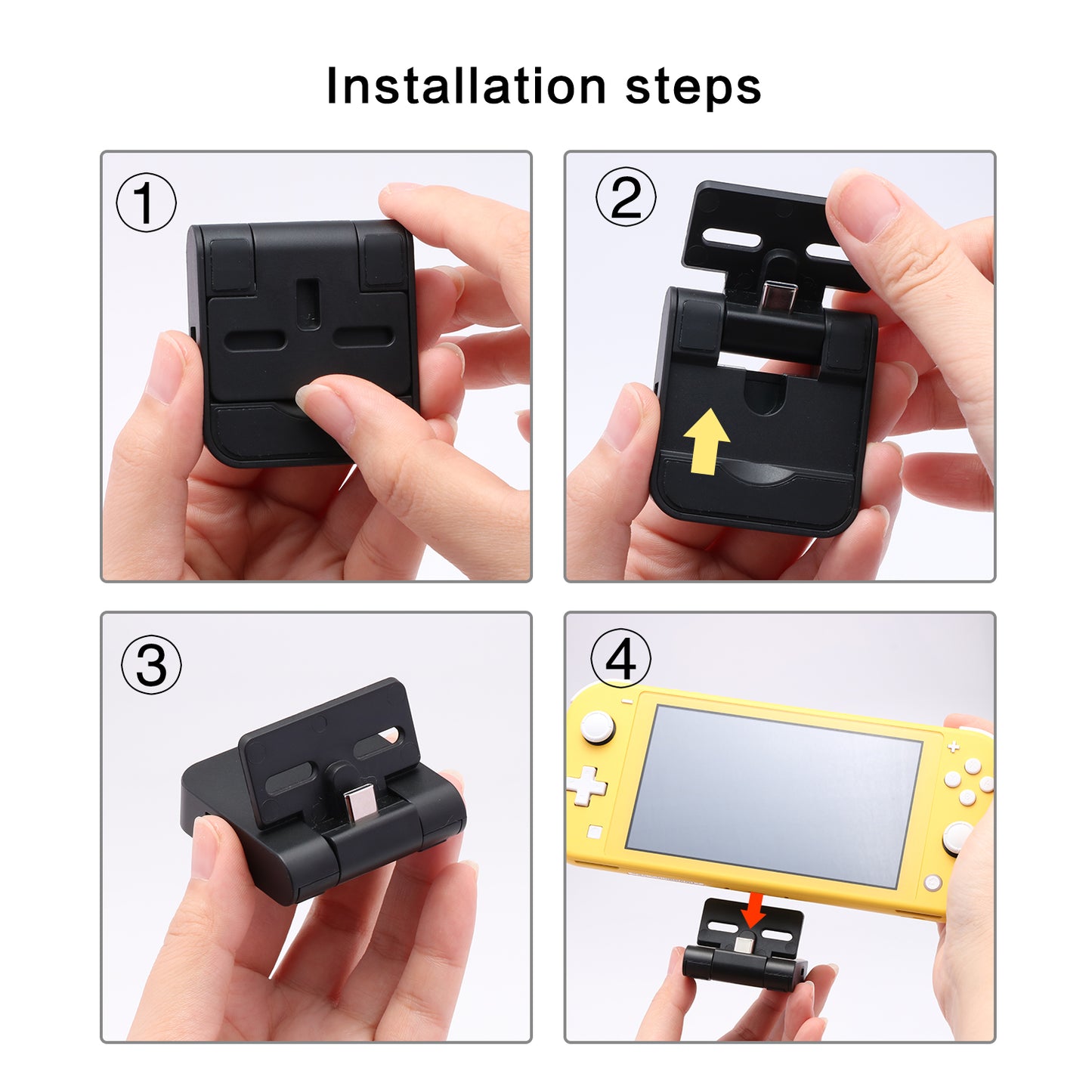 Installation steps

①

②

③

④