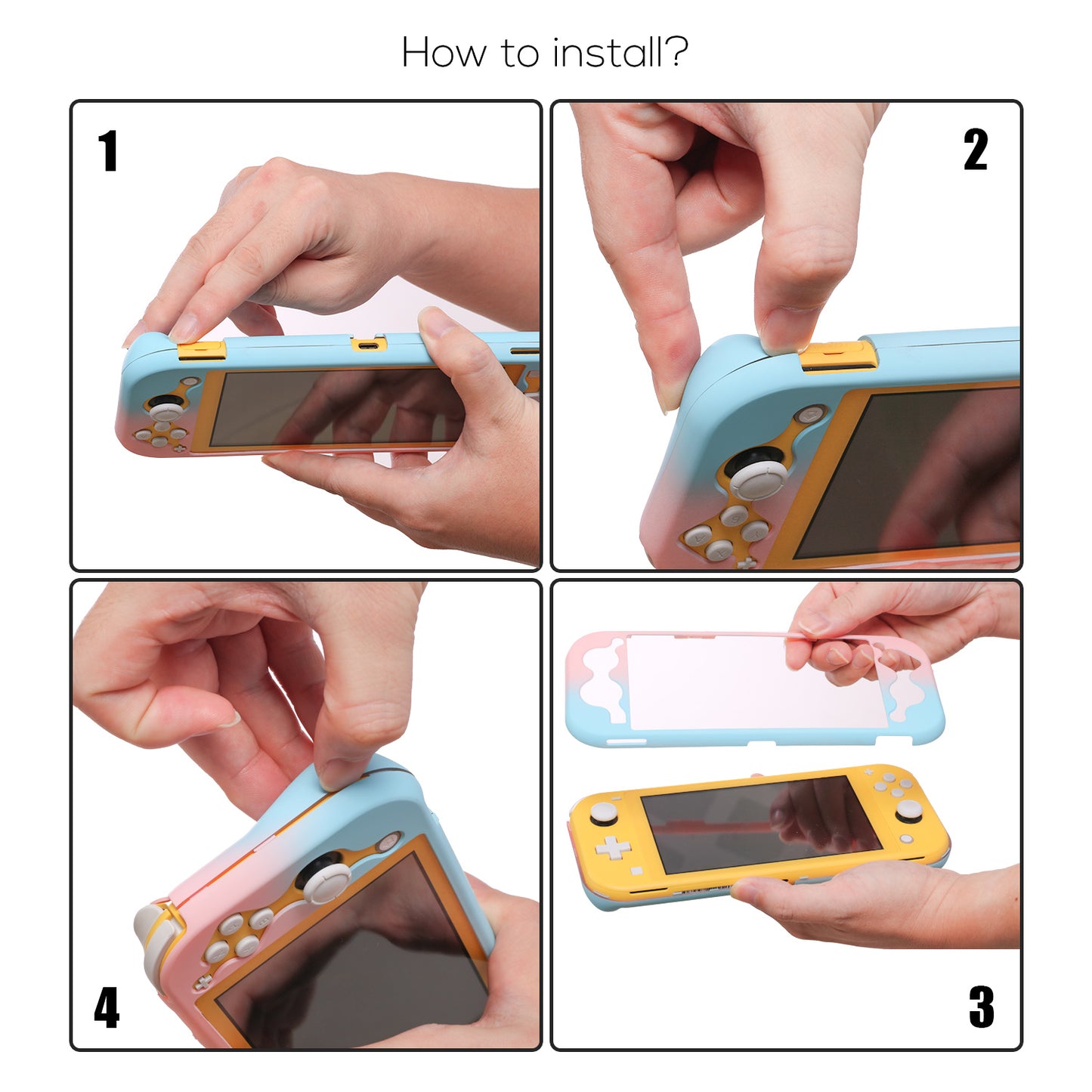 How to install?

1

2

4

3