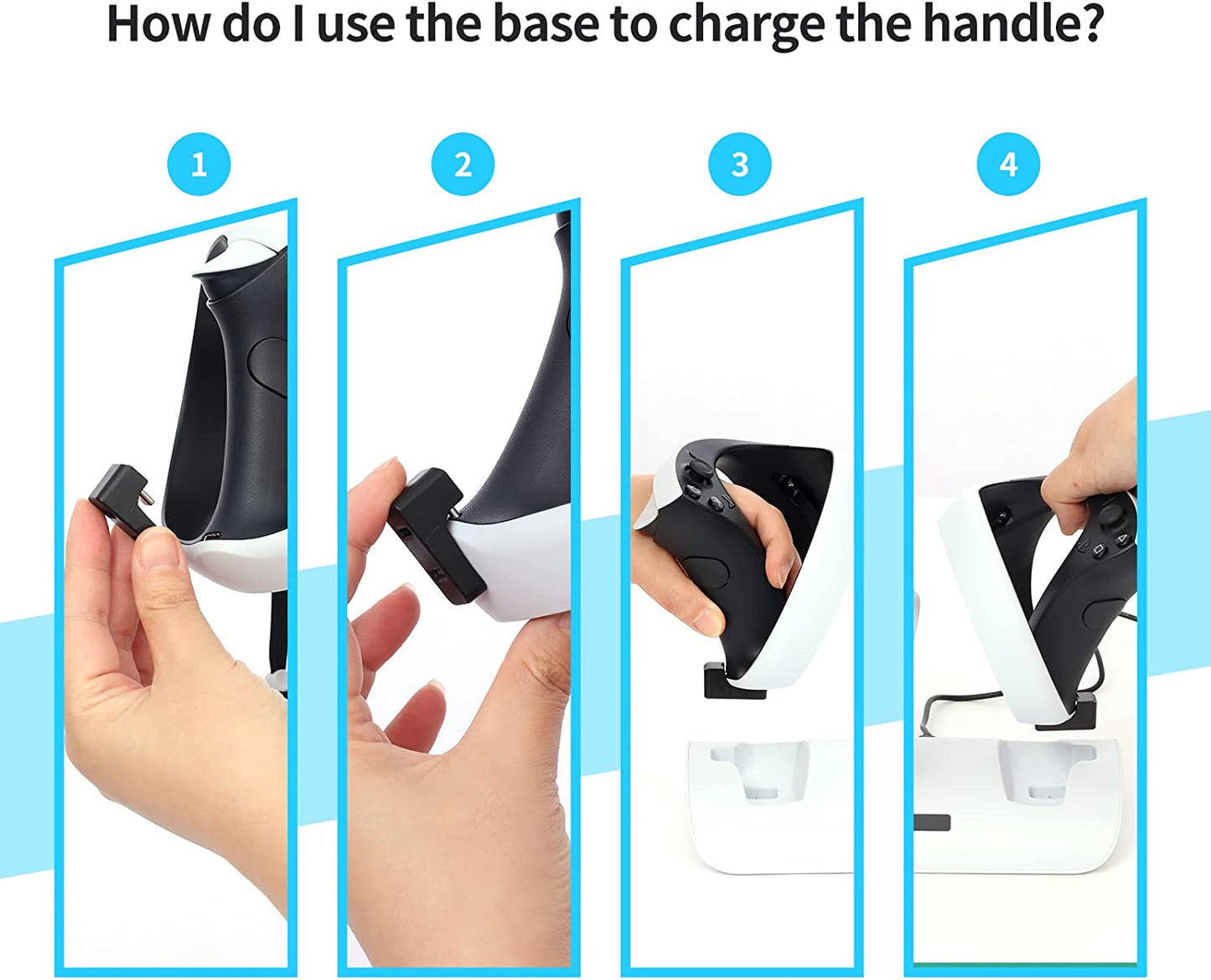 How do I use the base to charge the handle?

1

2

3

4