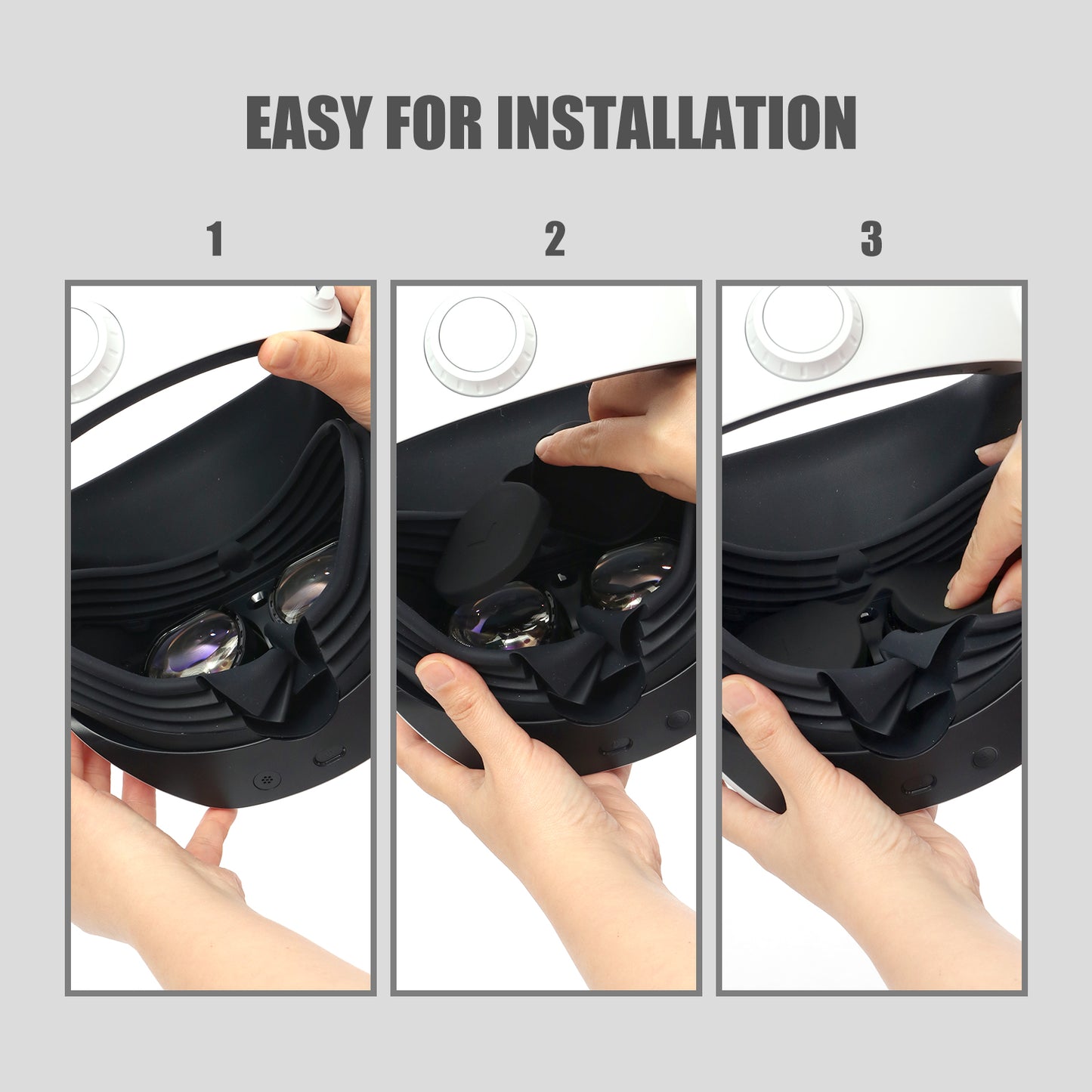 EASY FOR INSTALLATION

1

2

3