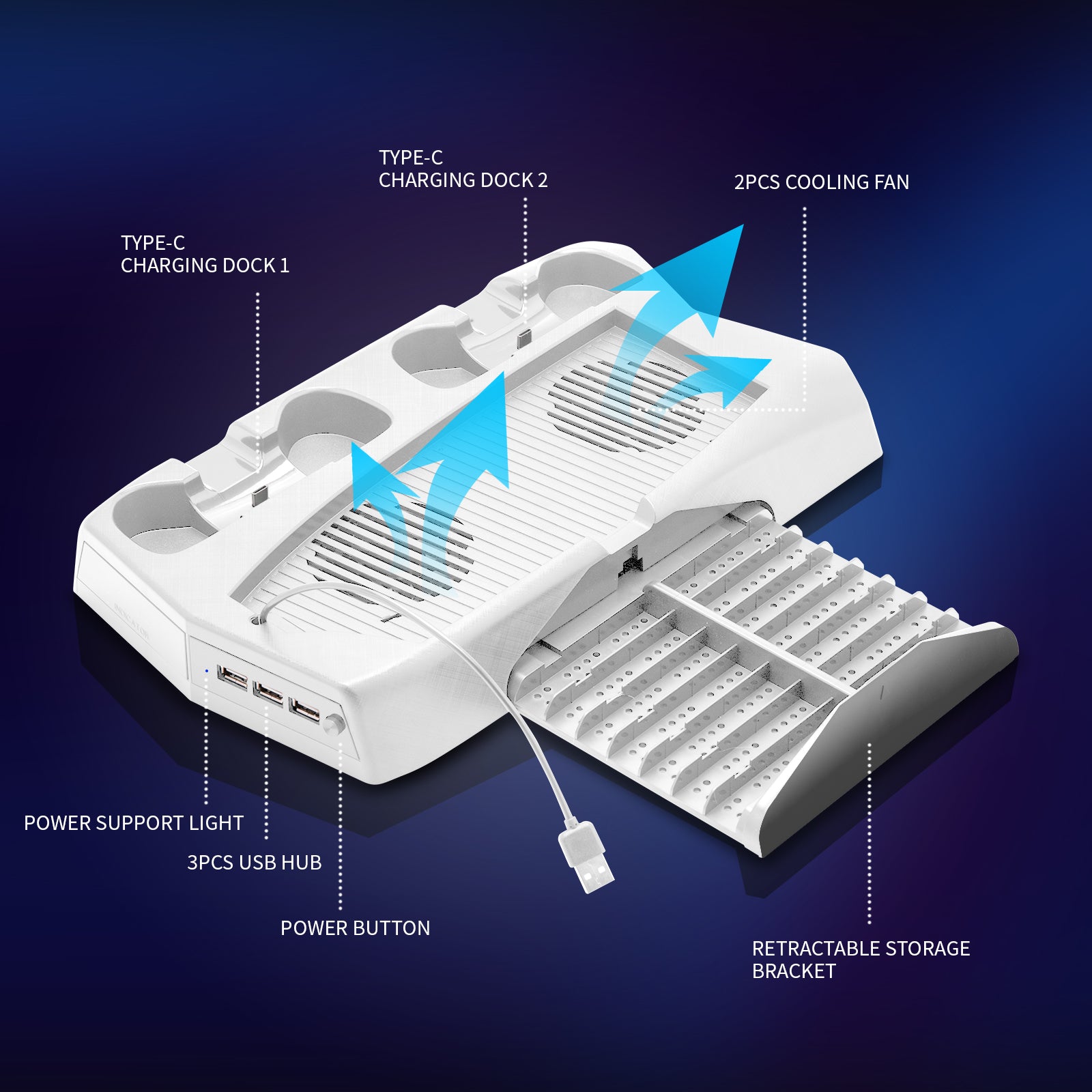 TYPE-C
CHARGING DOCK 2

2PCS COOLING FAN

TYPE-C
CHARGING DOCK 1

POWER SUPPORT LIGHT

3PCS USB HUB

POWER BUTTON

RETRACTABLE STORAGE
BRACKET