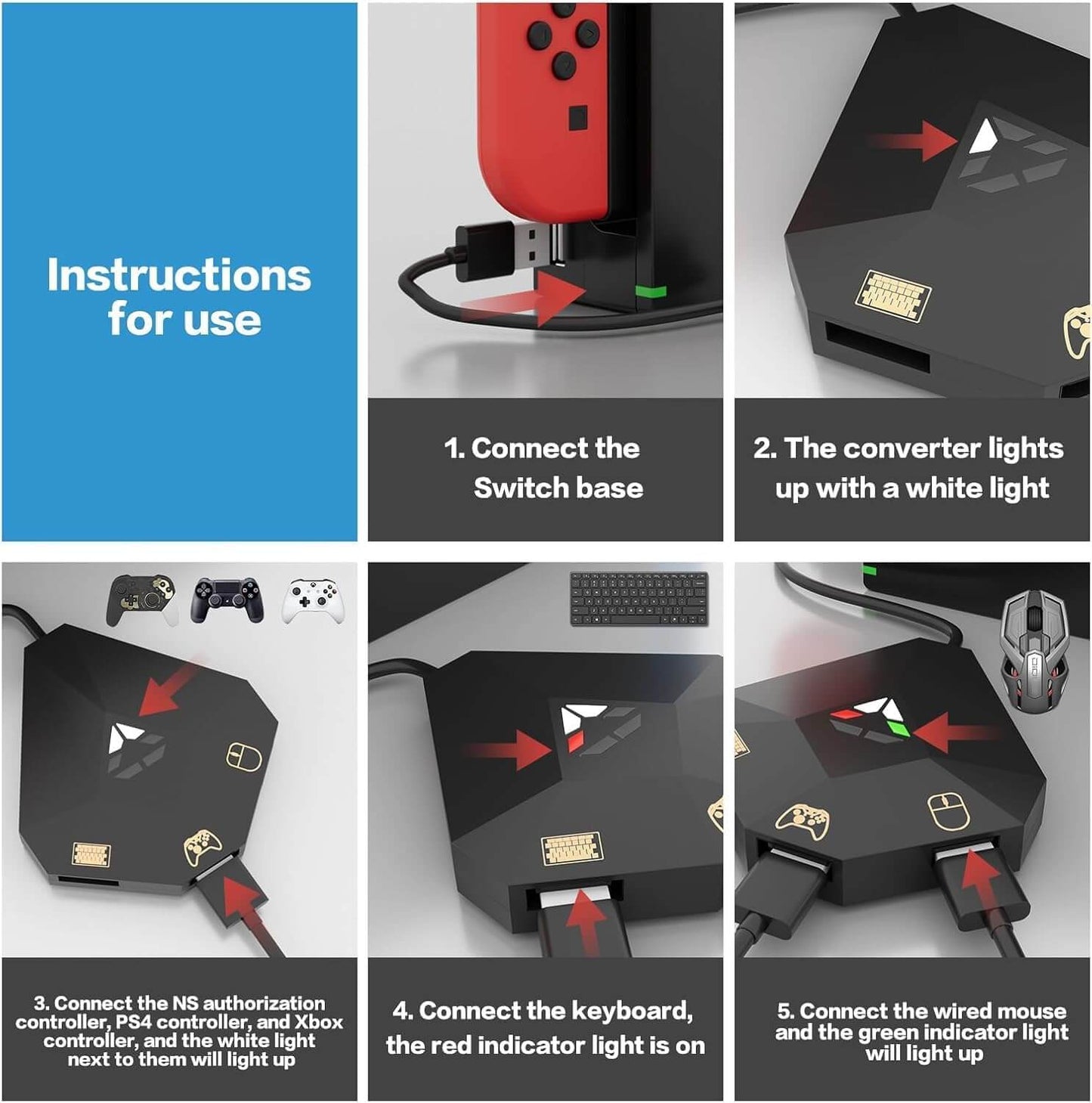 Instructions for use

1. Connect the Switch base

2. The converter lights up with a white light

3. Connect the NS authorization controller, PS4 controller, and Xbox controller, and the white light next to them will light up

4. Connect the keyboard, the red indicator light is on

5. Connect the wired mouse and the green indicator light will light up